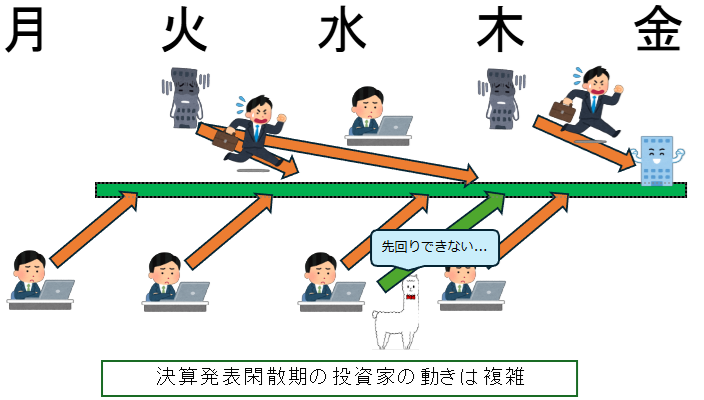 月　火　水　木　金

先回りできない…

決算発表閑散期の投資家の動きは複雑